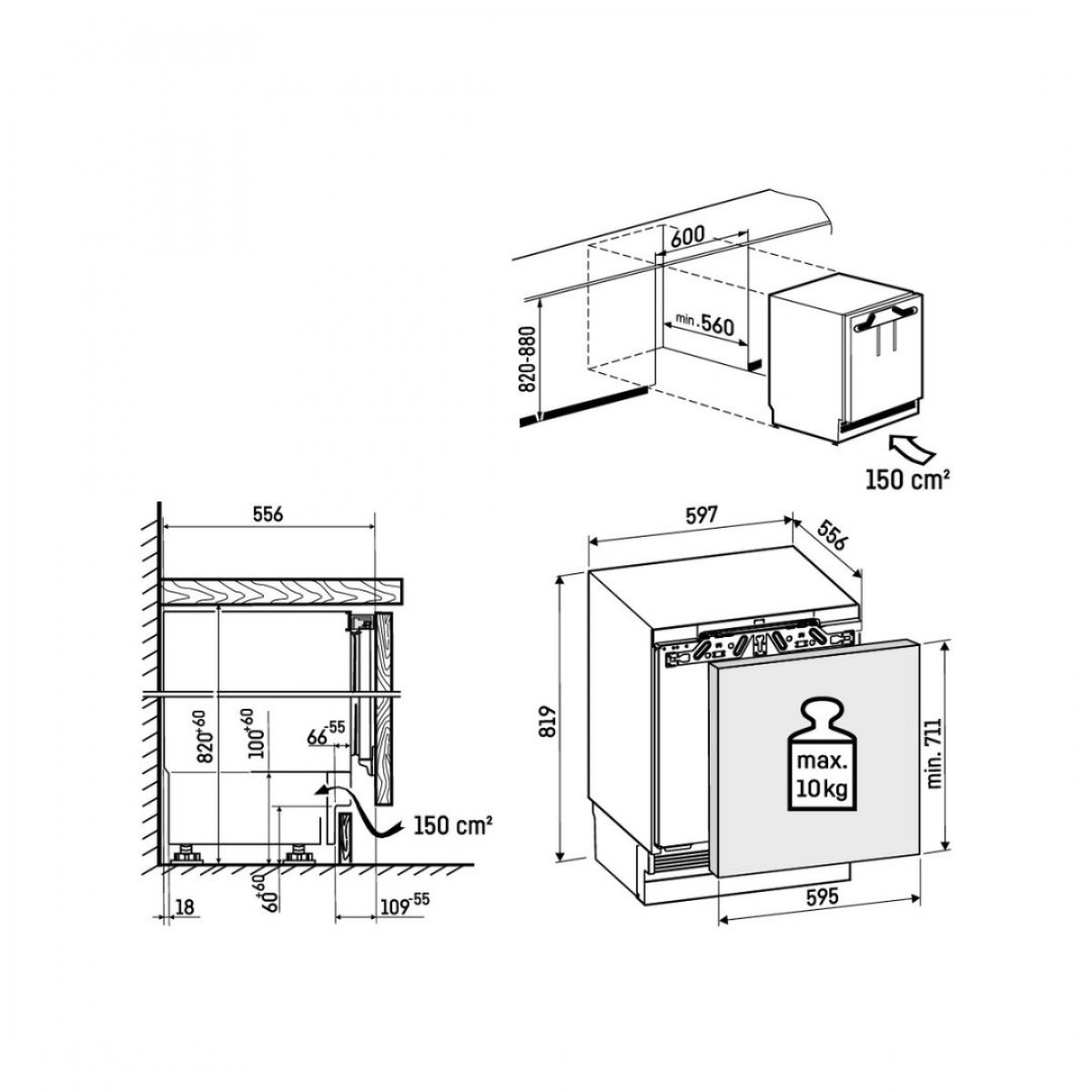 600
min. 560
820-880
150 cm²

556
$820^{+60}$
$100^{+60}$
$66^{-55}$
150 cm²
18
$60^{+60}$
$109^{-55}$

597
556
819
max. 10 kg
min. 711
595