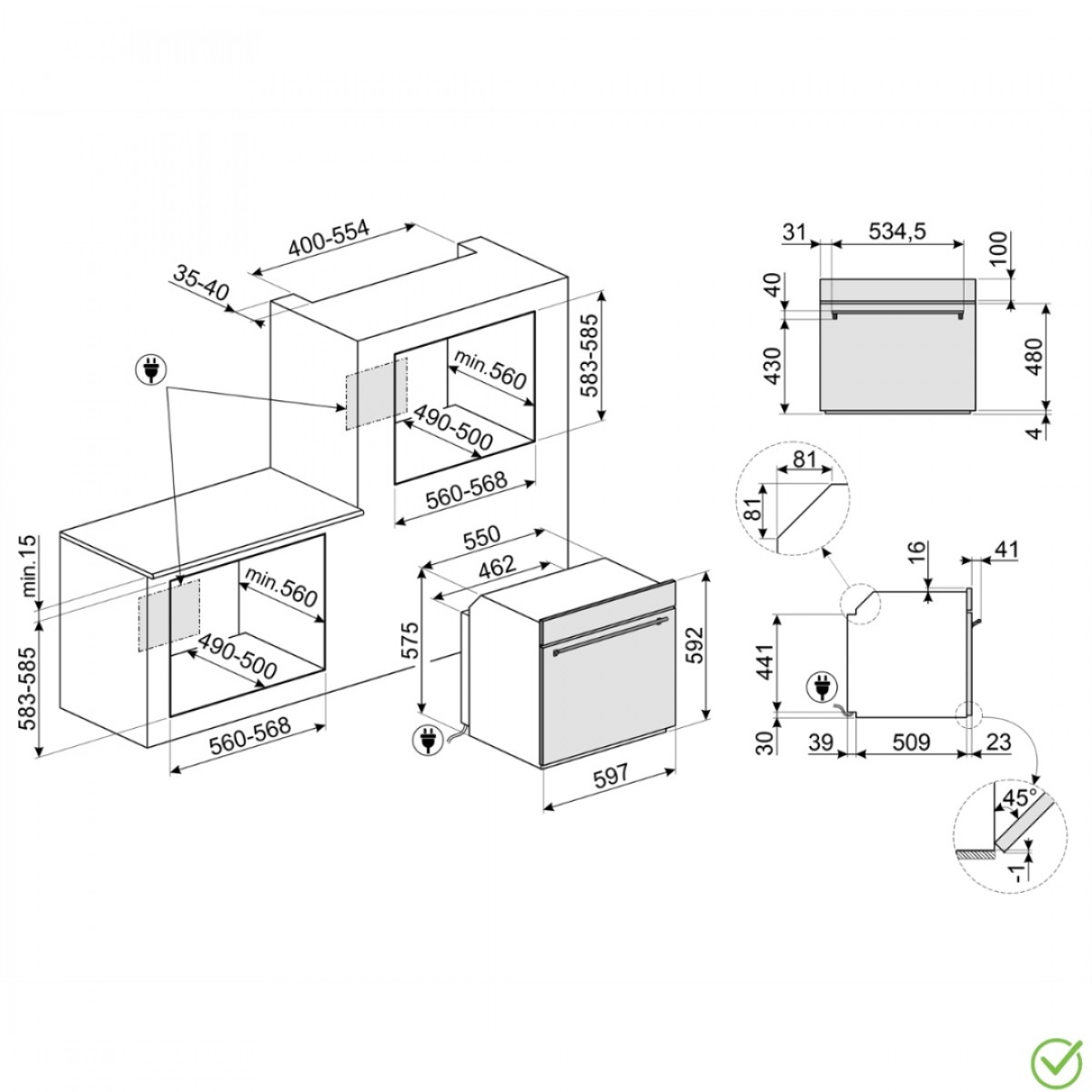 400-554
35-40
583-585
min.560
490-500
560-568
min.15
583-585
min.560
490-500
560-568
550
462
575
592
597
31
534,5
100
40
430
480
4
81
81
16
41
441
30
39
509
23
45°
-1