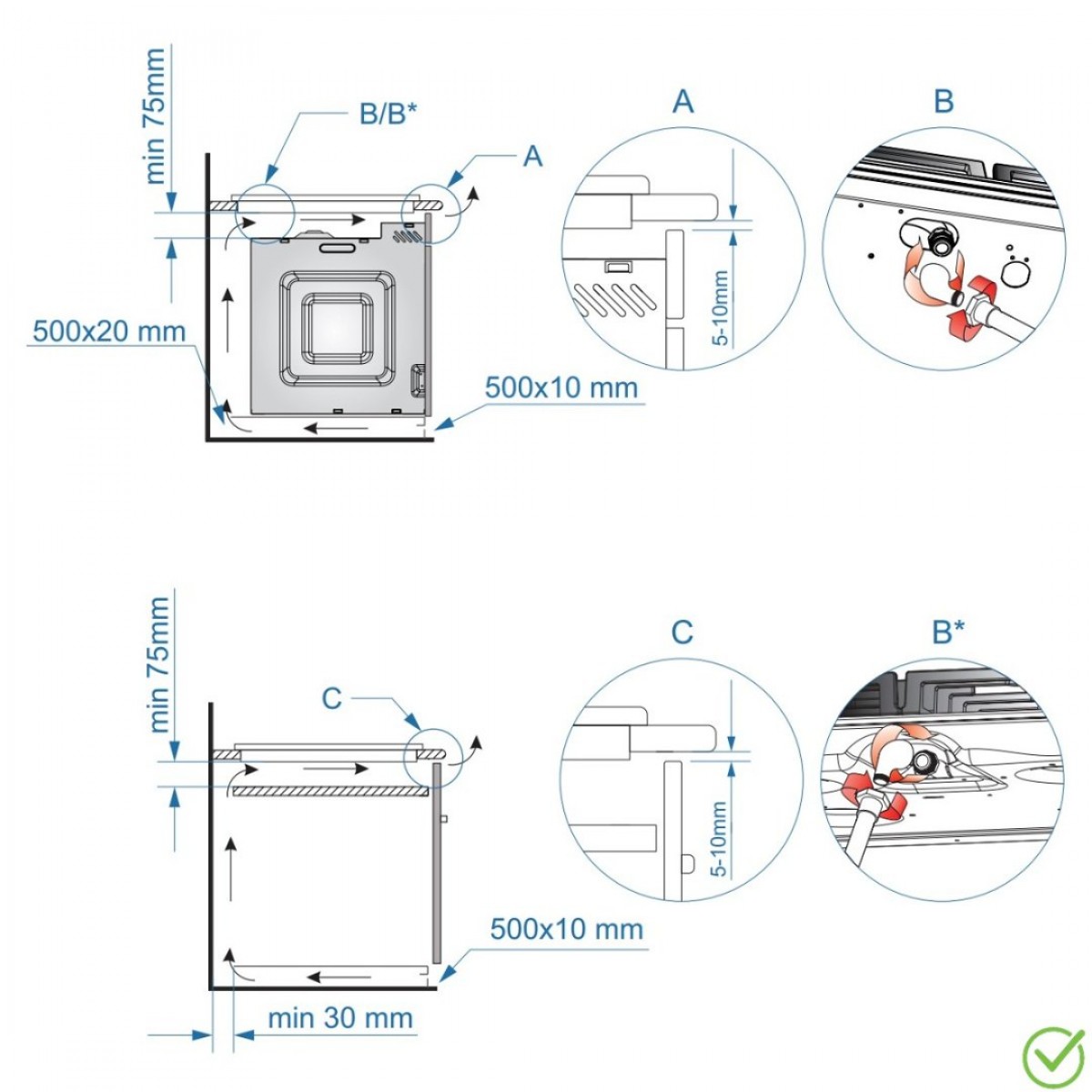 min 75mm

B/B*

A

500x20 mm

500x10 mm

A

5-10mm

B

min 75mm

C

500x10 mm

min 30 mm

C

5-10mm

B*