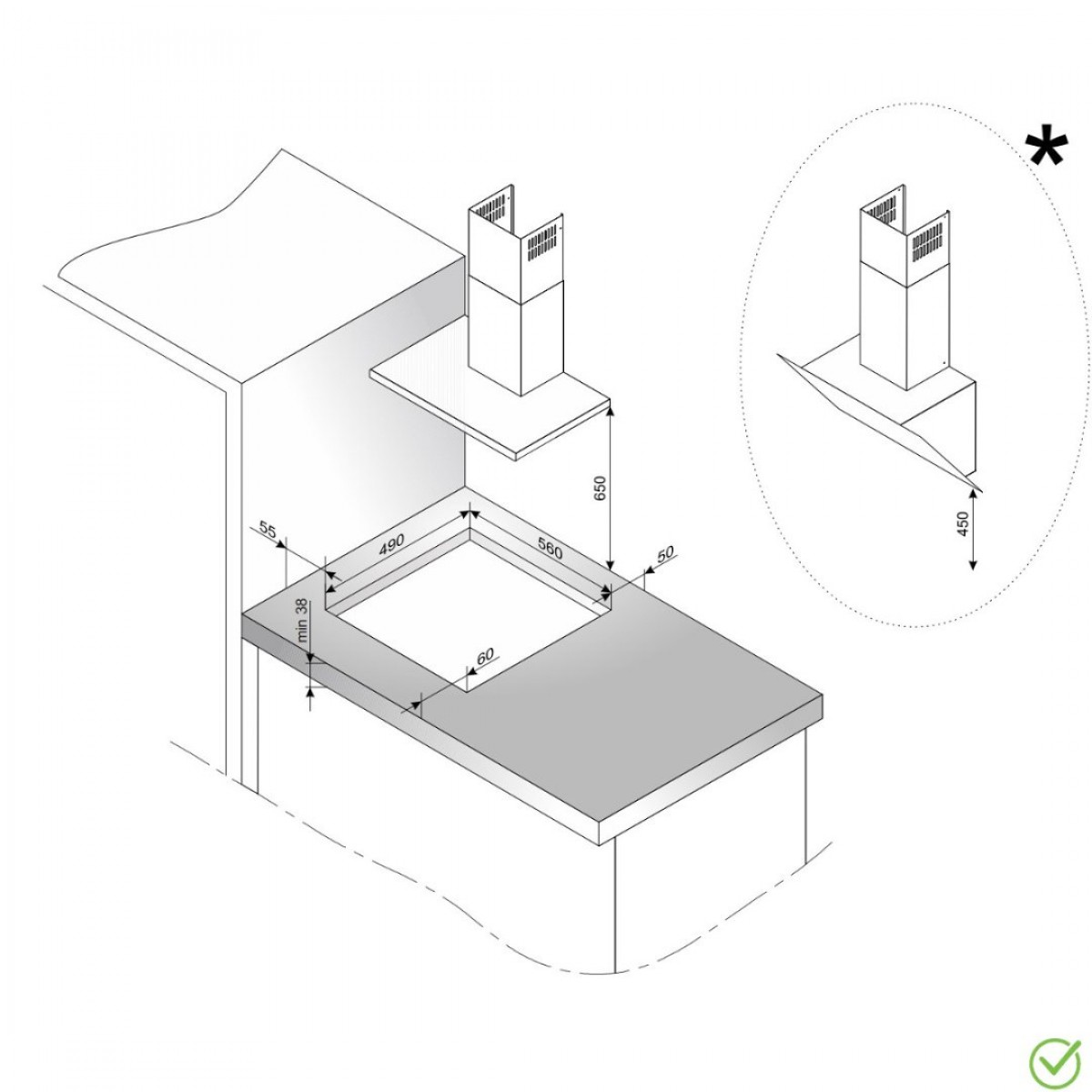 *

650

55

490

560

50

min 38

60

450