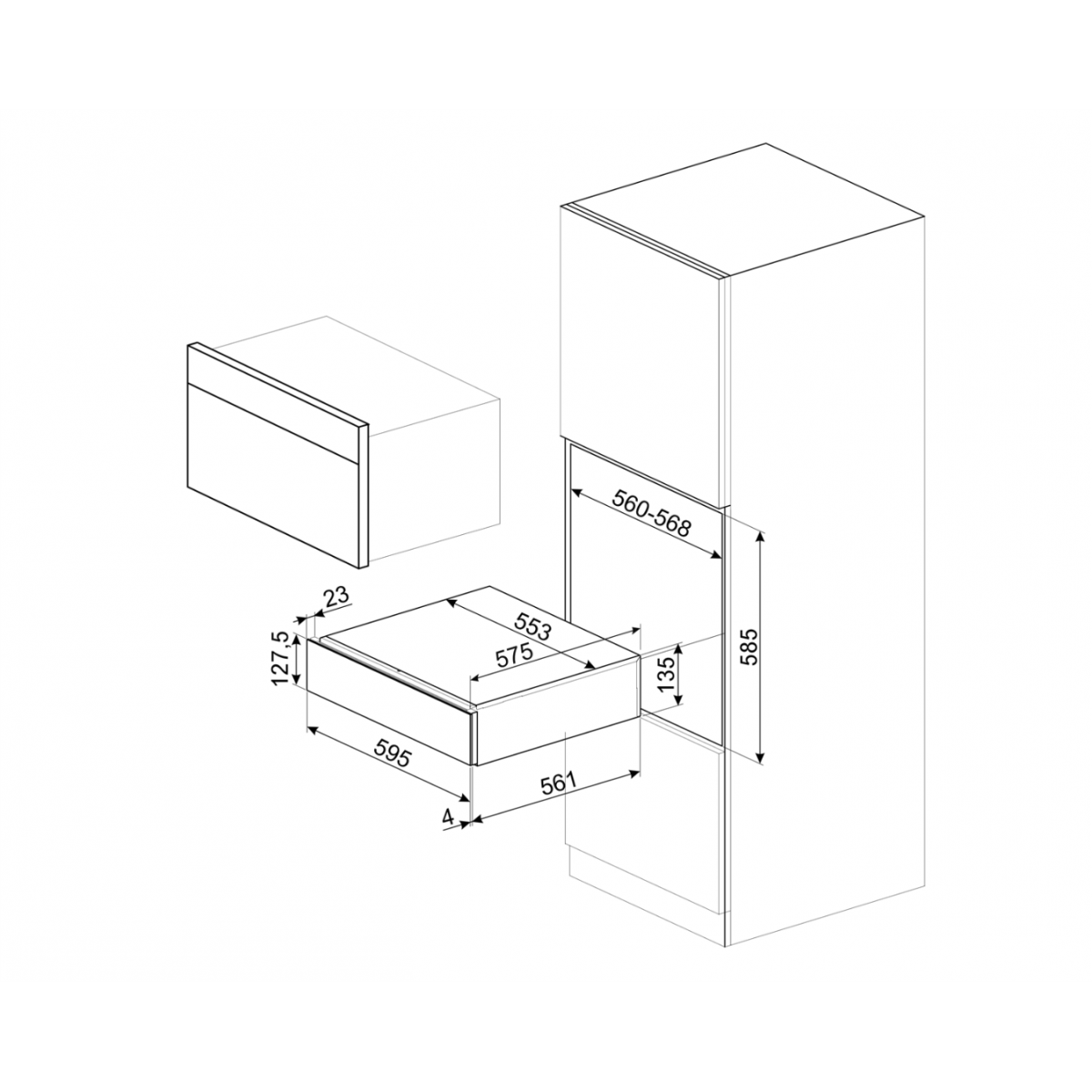 560-568
23
553
127,5
575
135
585
595
561
4