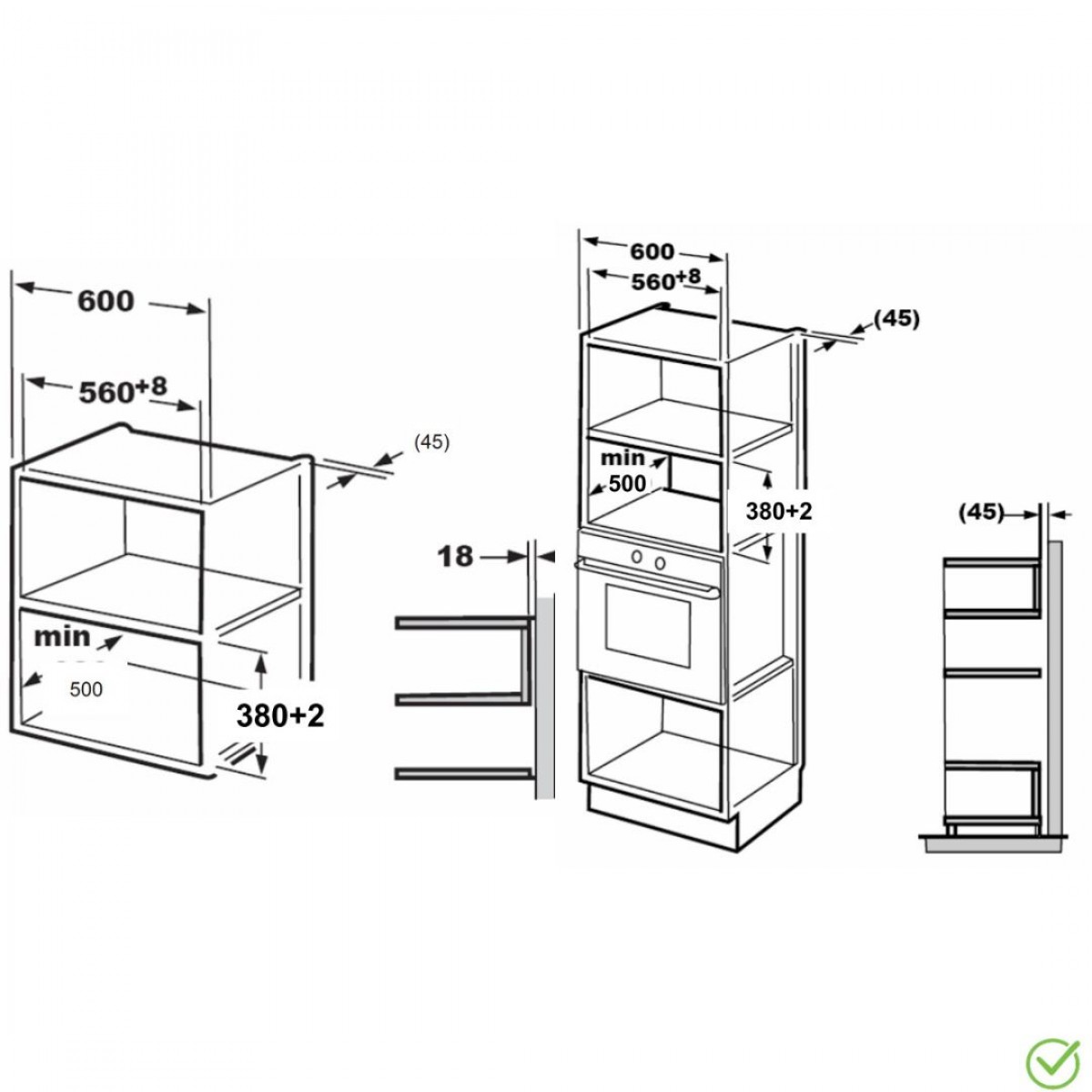 600

$560^{+8}$

(45)

min

500

380+2

18

600

$560^{+8}$

(45)

min

500

380+2

(45)